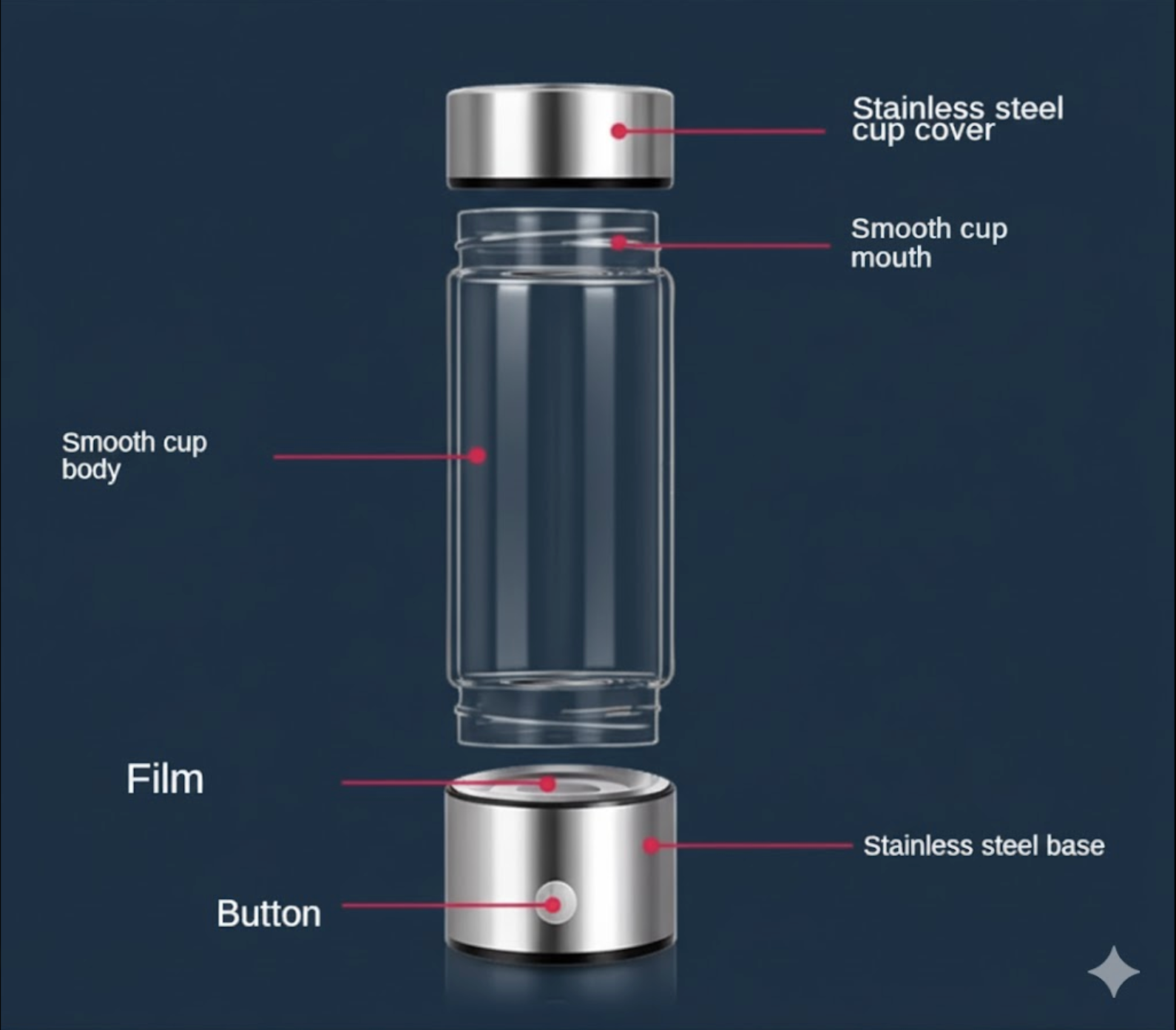 Stainless steel cup cover

Smooth cup mouth

Smooth cup body

Film

Stainless steel base

Button